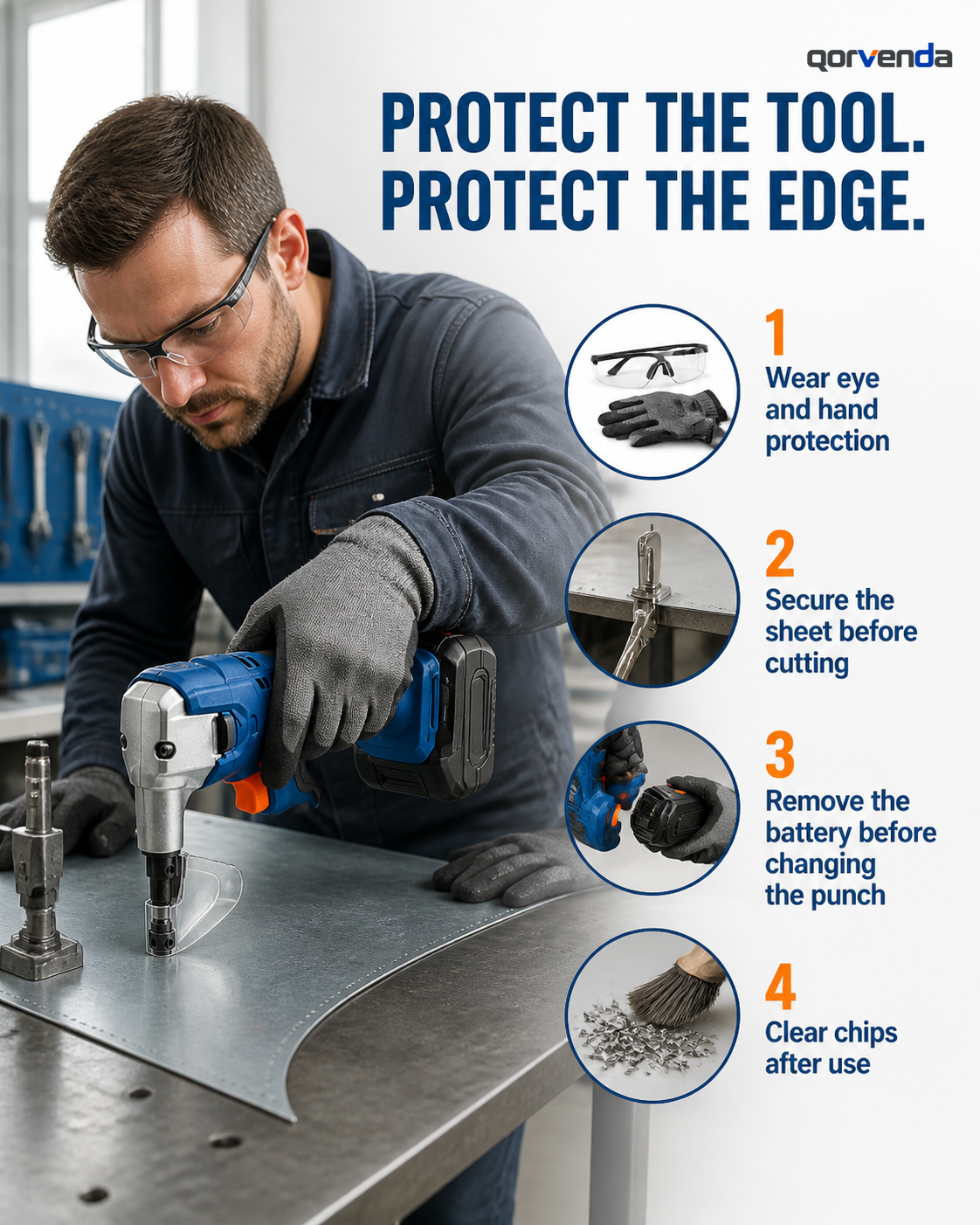 qorvenda

PROTECT THE TOOL.
PROTECT THE EDGE.

1
Wear eye and hand protection

2
Secure the sheet before cutting

3
Remove the battery before changing the punch

4
Clear chips after use